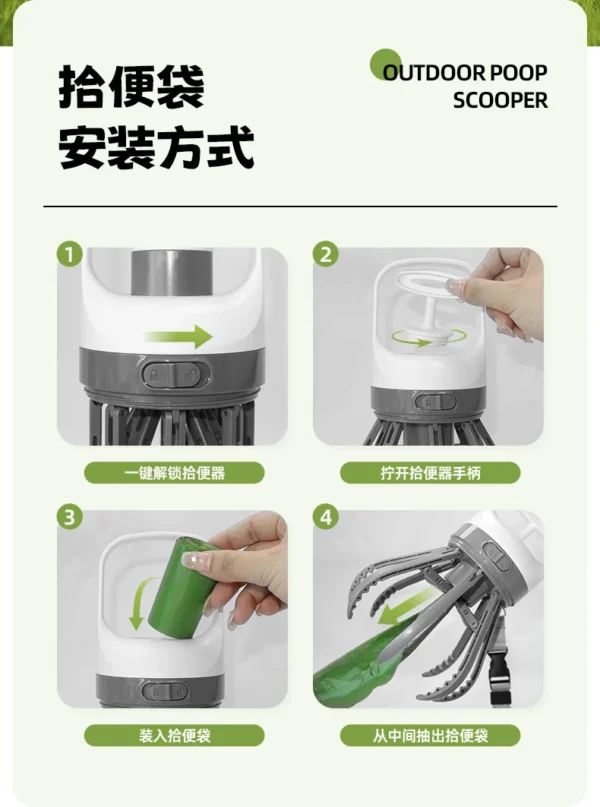 拾便袋
安装方式

OUTDOOR POOP SCOOPER

1
一键解锁拾便器

2
拧开拾便器手柄

3
装入拾便袋

4
从中间抽出拾便袋