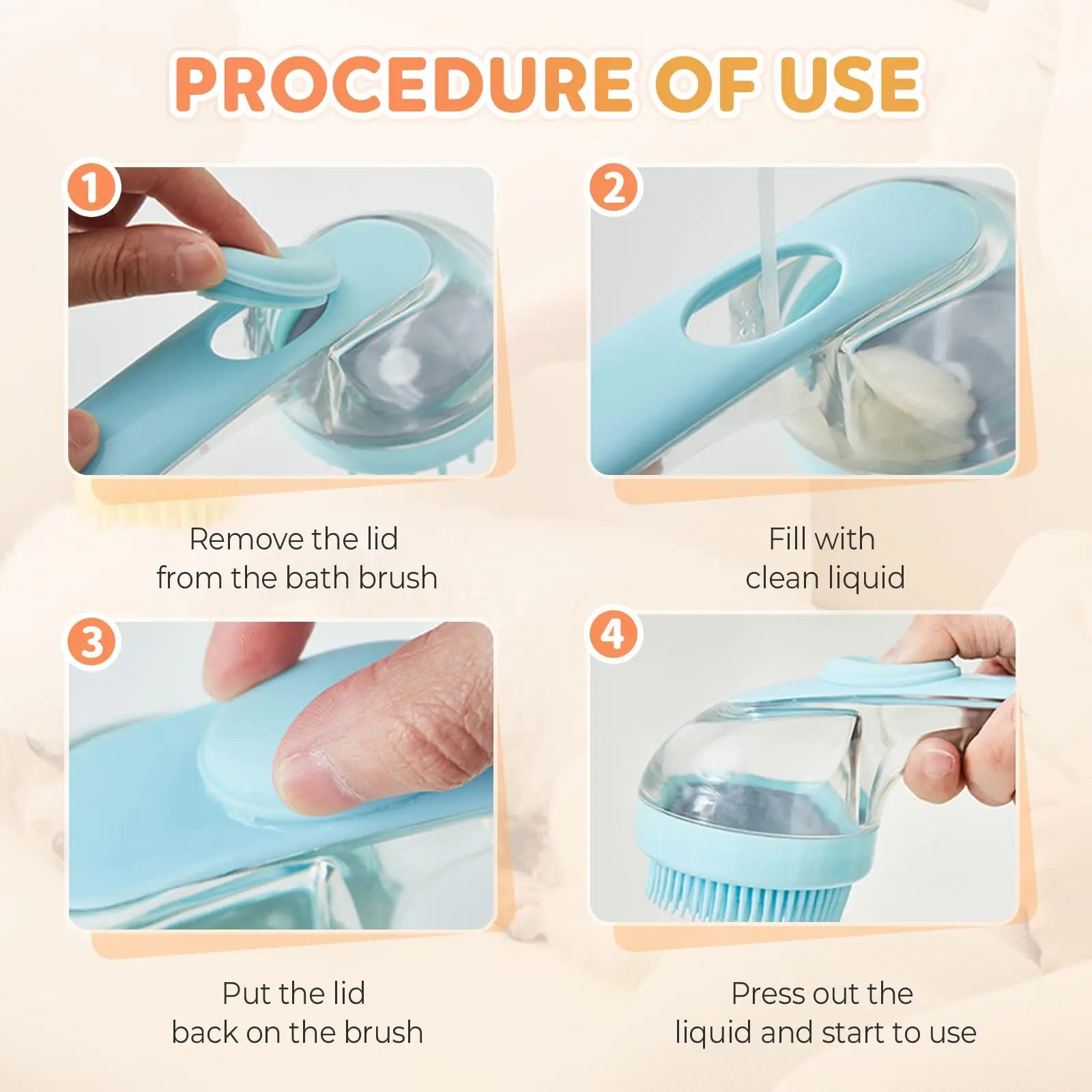 PROCEDURE OF USE

1

Remove the lid from the bath brush

2

Fill with clean liquid

3

Put the lid back on the brush

4

Press out the liquid and start to use