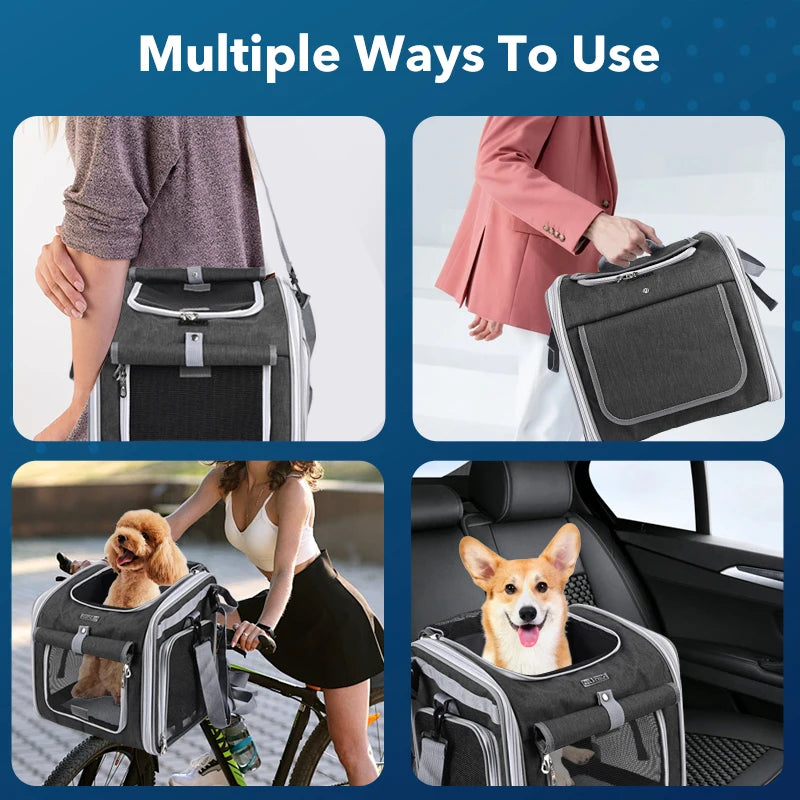 Multiple Ways To Use