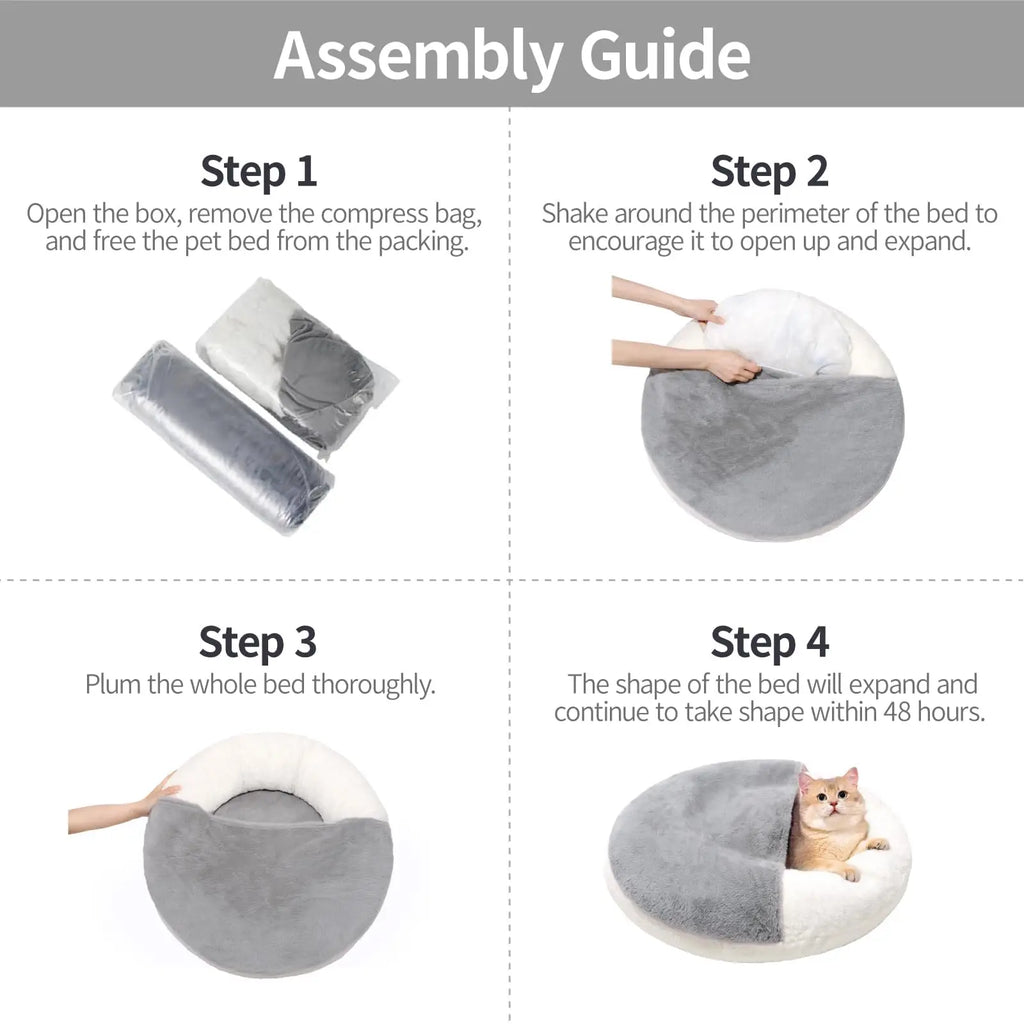 Assembly Guide

Step 1
Open the box, remove the compress bag, and free the pet bed from the packing.

Step 2
Shake around the perimeter of the bed to encourage it to open up and expand.

Step 3
Plum the whole bed thoroughly.

Step 4
The shape of the bed will expand and continue to take shape within 48 hours.