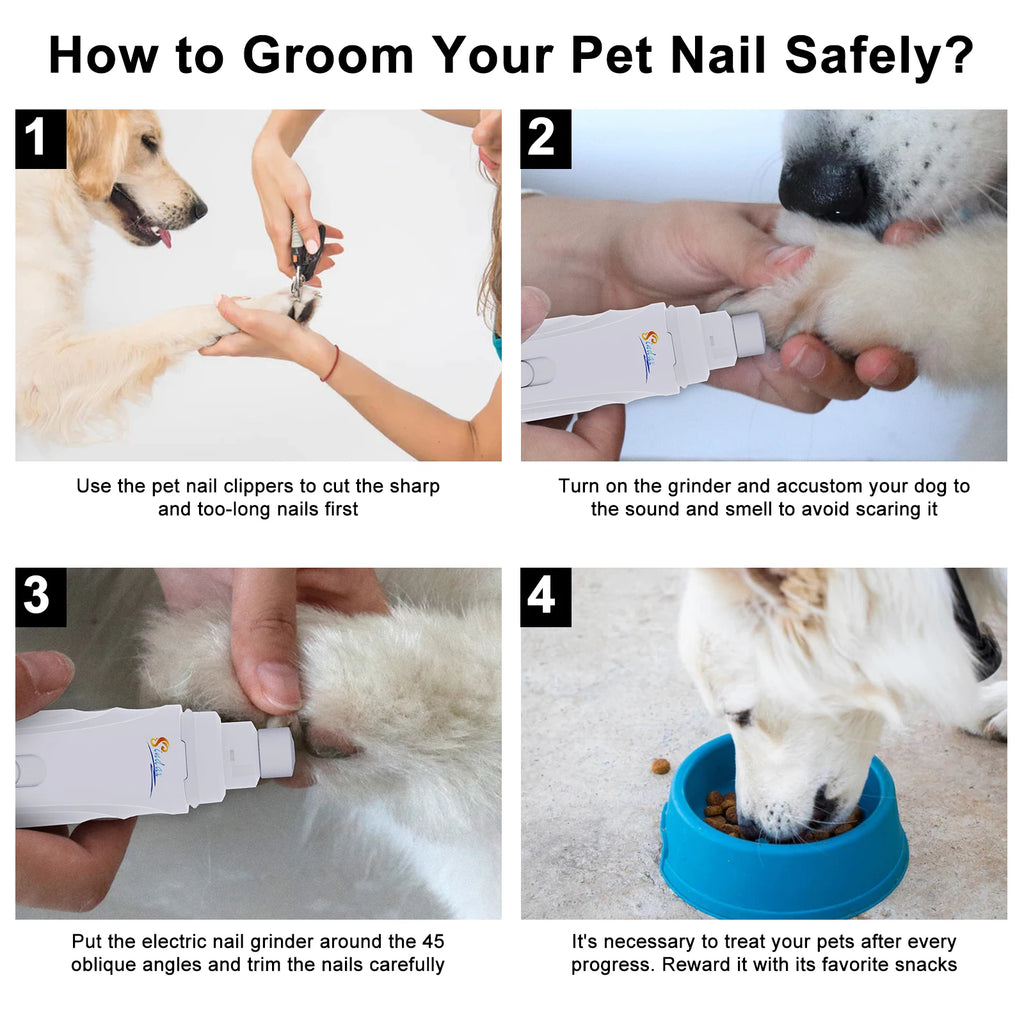 How to Groom Your Pet Nail Safely?

1

Use the pet nail clippers to cut the sharp and too-long nails first

2

Turn on the grinder and accustom your dog to the sound and smell to avoid scaring it

3

Put the electric nail grinder around the 45 oblique angles and trim the nails carefully

4

It's necessary to treat your pets after every progress. Reward it with its favorite snacks