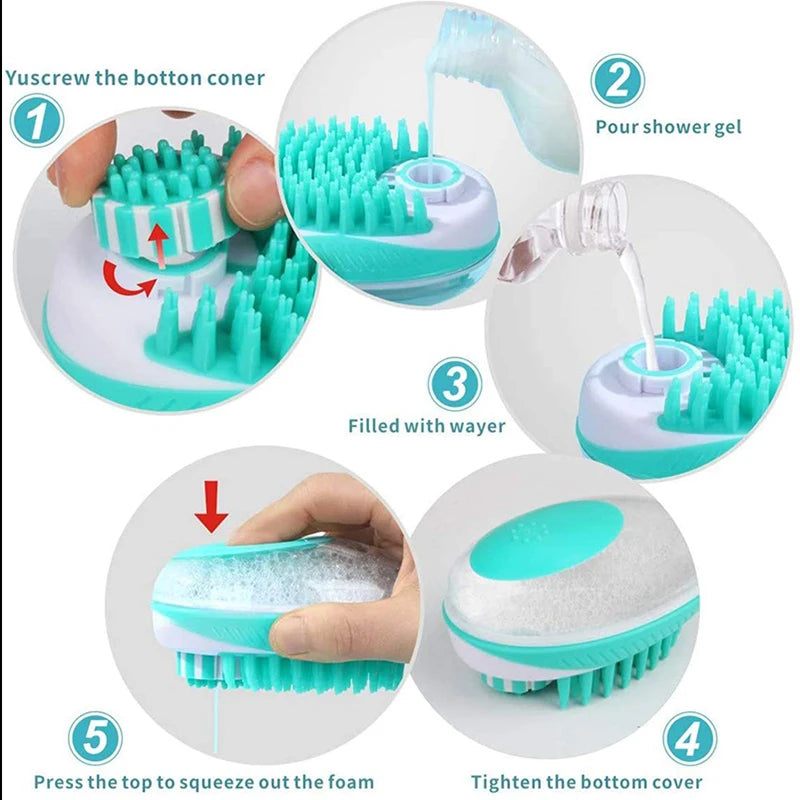 Yuscrew the botton coner

1

2

Pour shower gel

3

Filled with wayer

5

Press the top to squeeze out the foam

4

Tighten the bottom cover